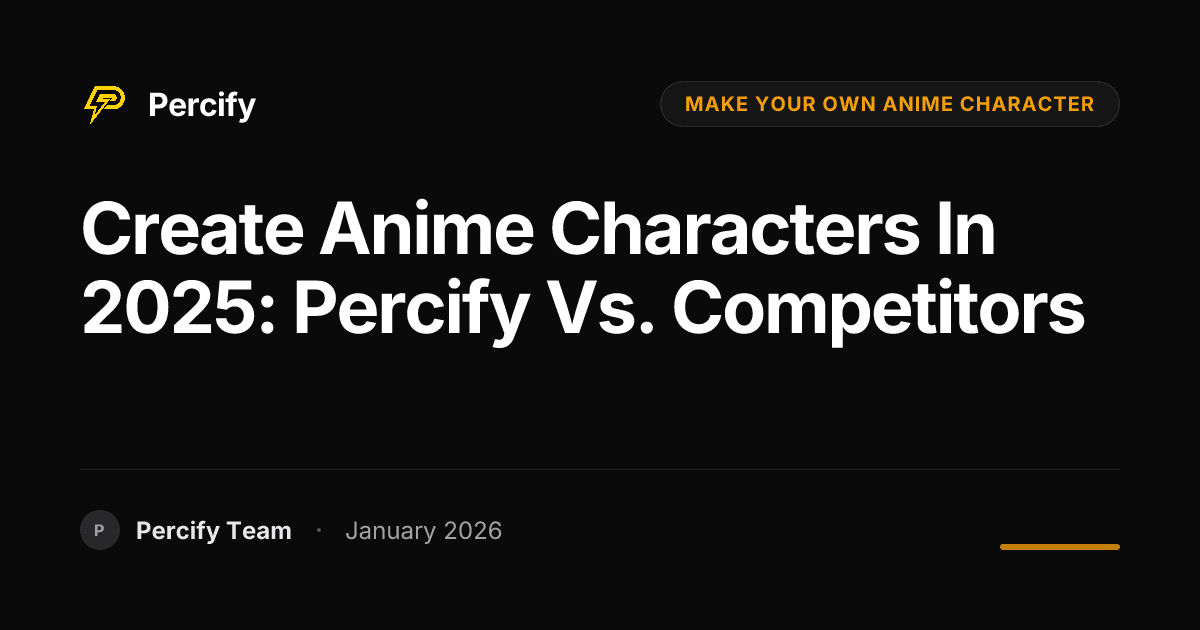 Percify

MAKE YOUR OWN ANIME CHARACTER

Create Anime Characters In 2025: Percify Vs. Competitors

P

Percify Team · January 2026