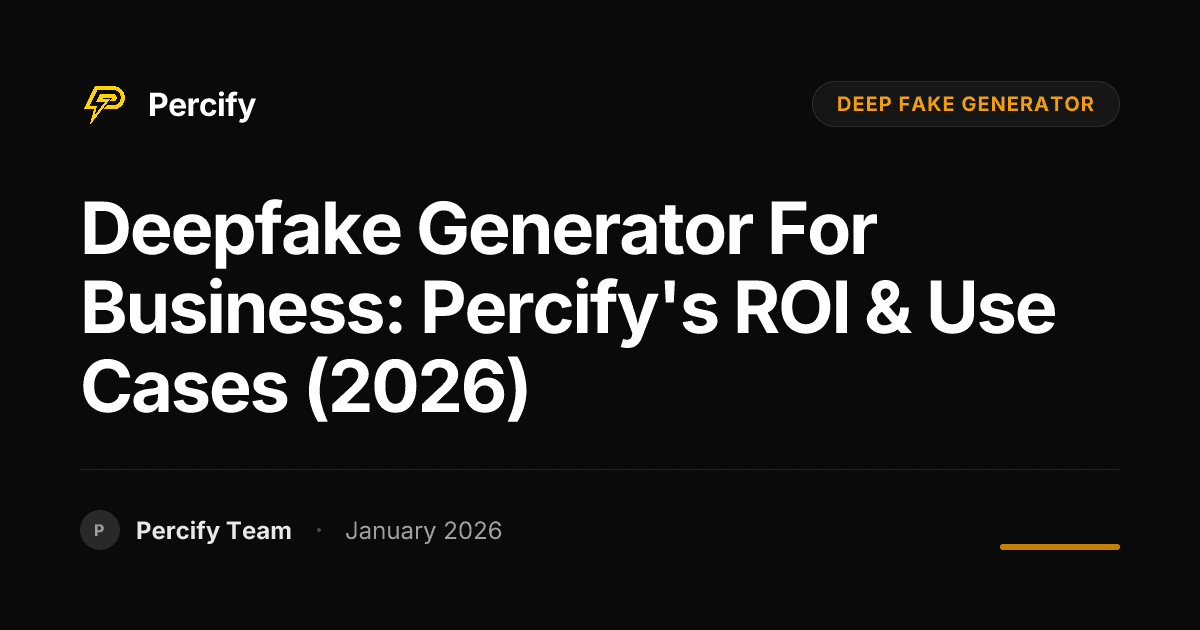 Percify

DEEP FAKE GENERATOR

Deepfake Generator For Business: Percify's ROI & Use Cases (2026)

P

Percify Team · January 2026