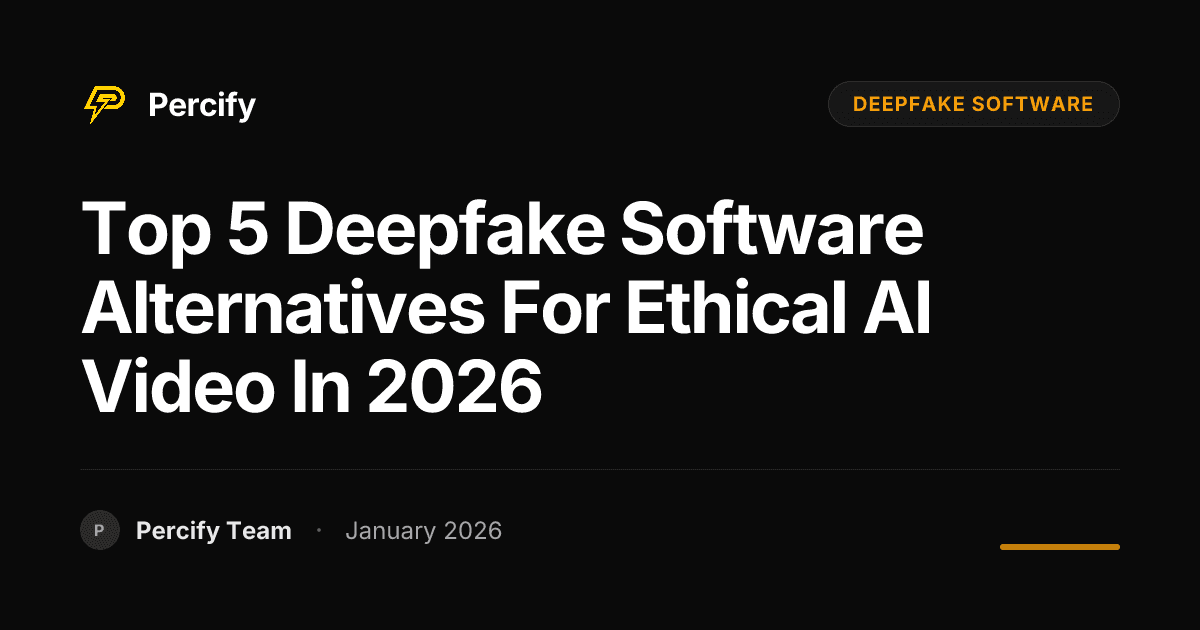 Percify

DEEPFAKE SOFTWARE

Top 5 Deepfake Software Alternatives For Ethical AI Video In 2026

P

Percify Team · January 2026