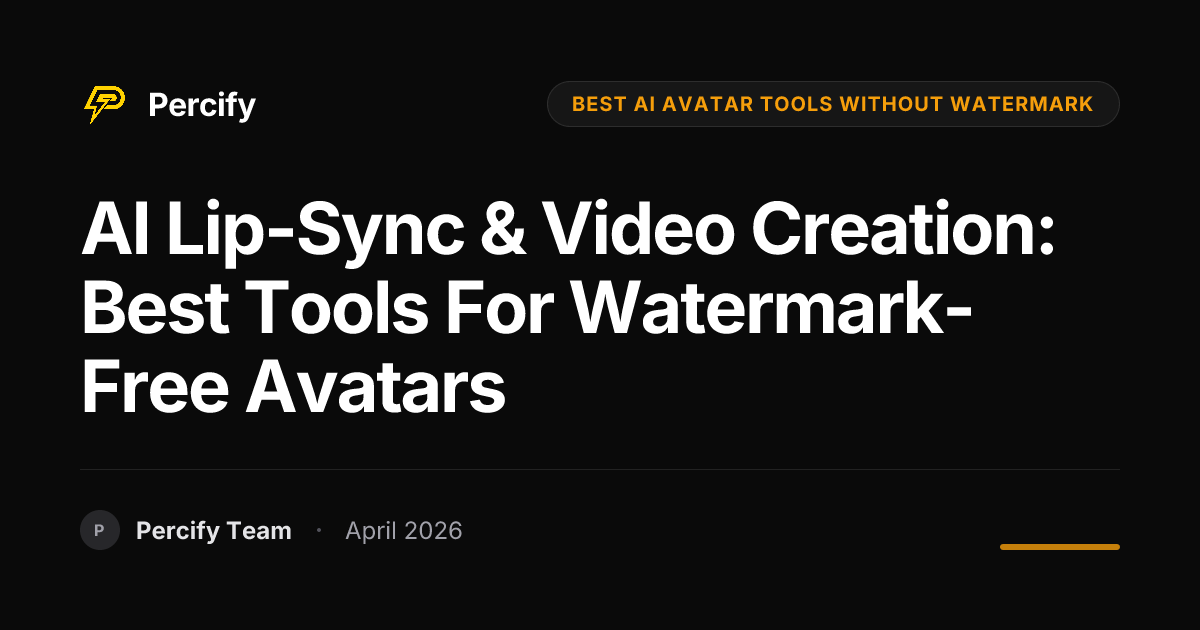 Percify

BEST AI AVATAR TOOLS WITHOUT WATERMARK

AI Lip-Sync & Video Creation: Best Tools For Watermark-Free Avatars

P

Percify Team · April 2026