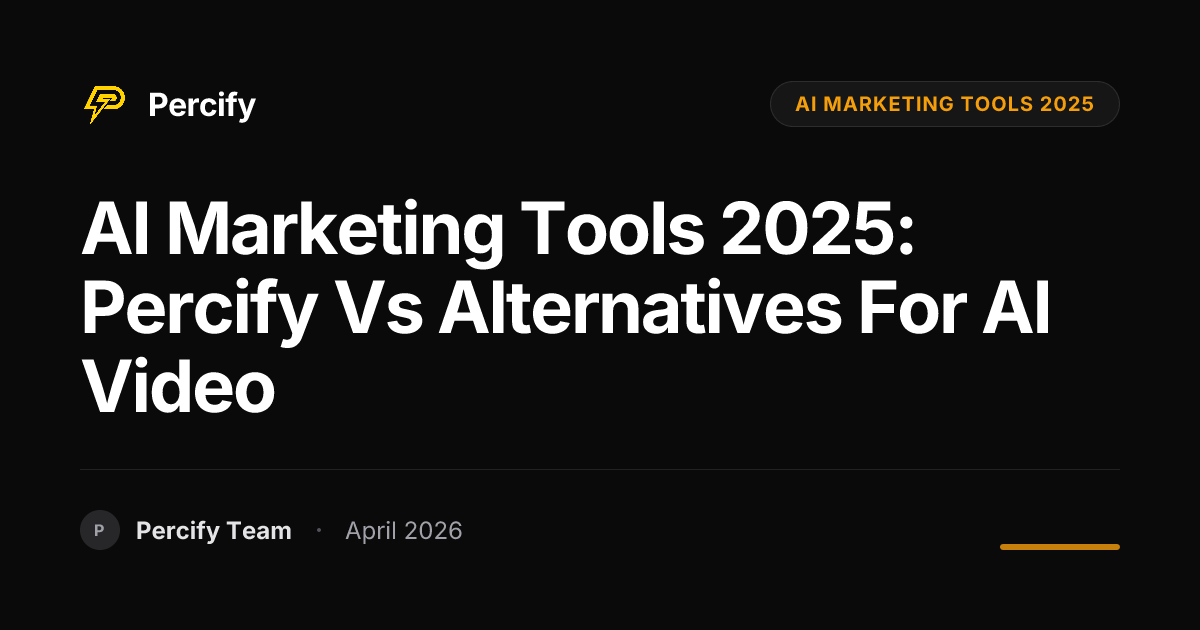 Percify

AI MARKETING TOOLS 2025

AI Marketing Tools 2025: Percify Vs Alternatives For AI Video

P

Percify Team · April 2026