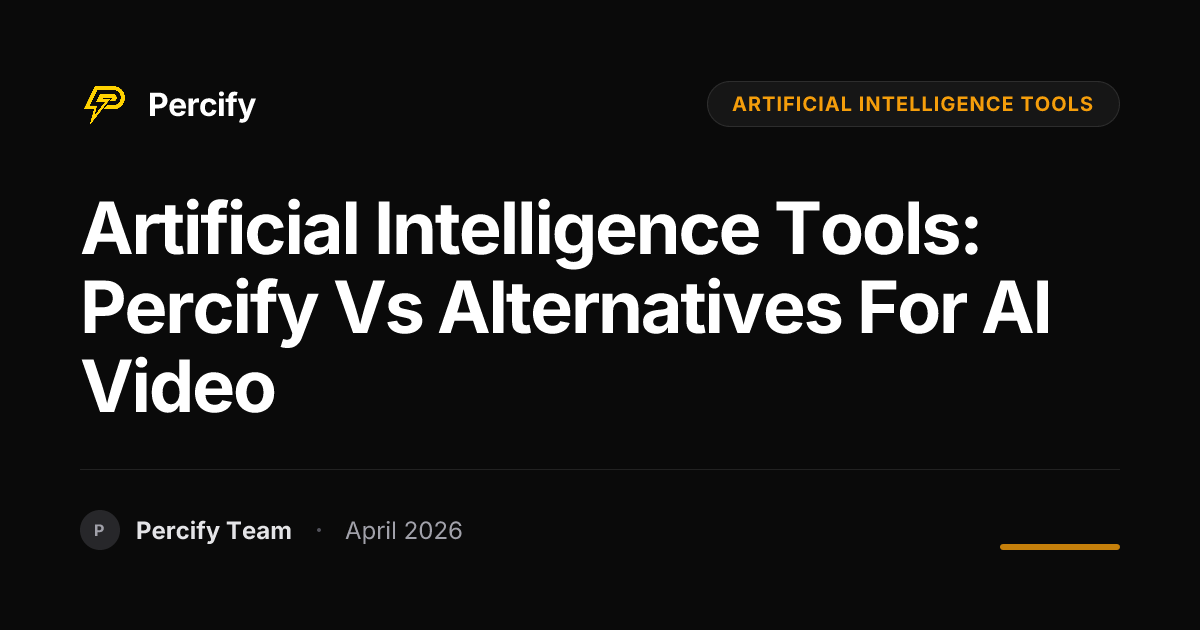 Percify

ARTIFICIAL INTELLIGENCE TOOLS

Artificial Intelligence Tools: Percify Vs Alternatives For AI Video

P

Percify Team · April 2026