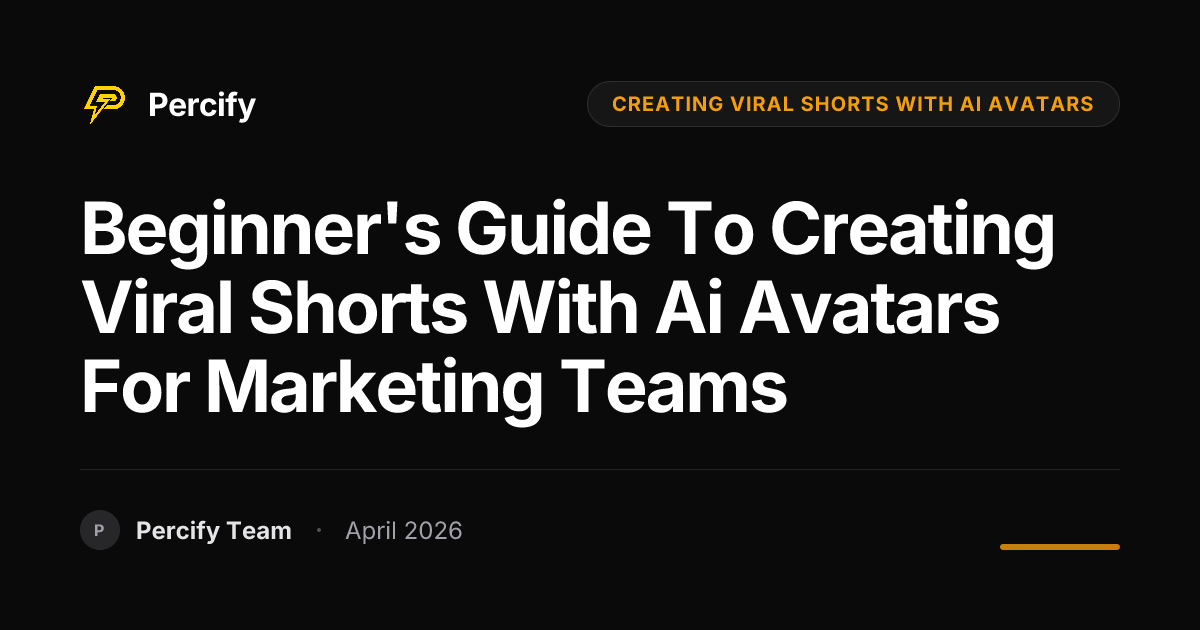 Percify

CREATING VIRAL SHORTS WITH AI AVATARS

Beginner's Guide To Creating Viral Shorts With Ai Avatars For Marketing Teams

P

Percify Team · April 2026