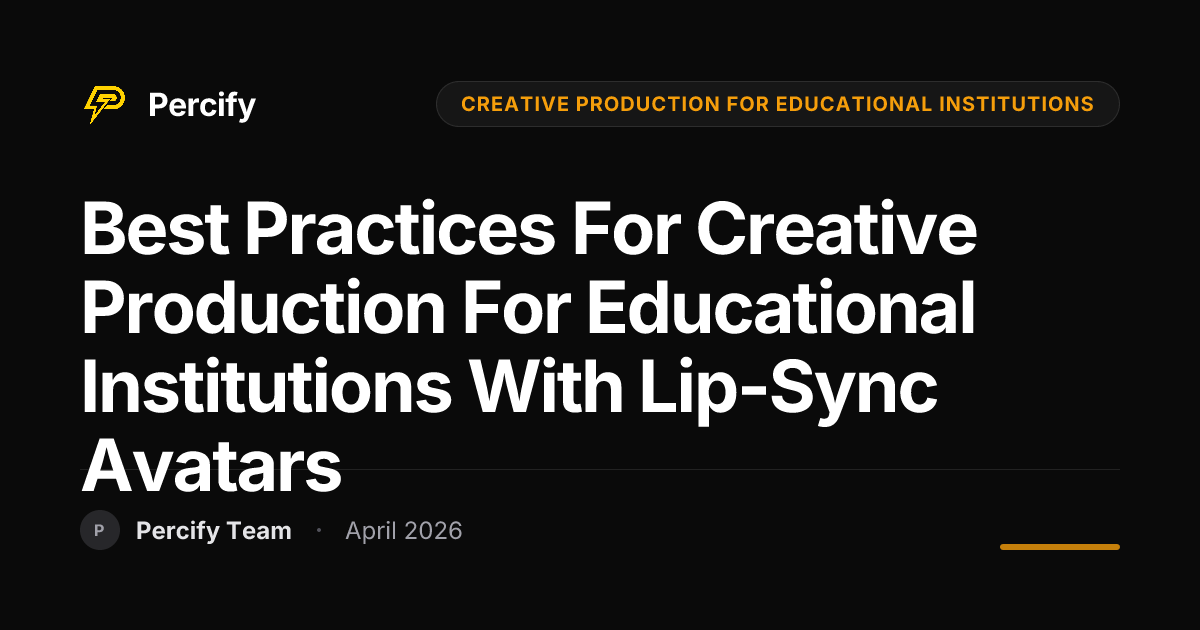 Percify

CREATIVE PRODUCTION FOR EDUCATIONAL INSTITUTIONS

Best Practices For Creative Production For Educational Institutions With Lip-Sync Avatars

P

Percify Team · April 2026