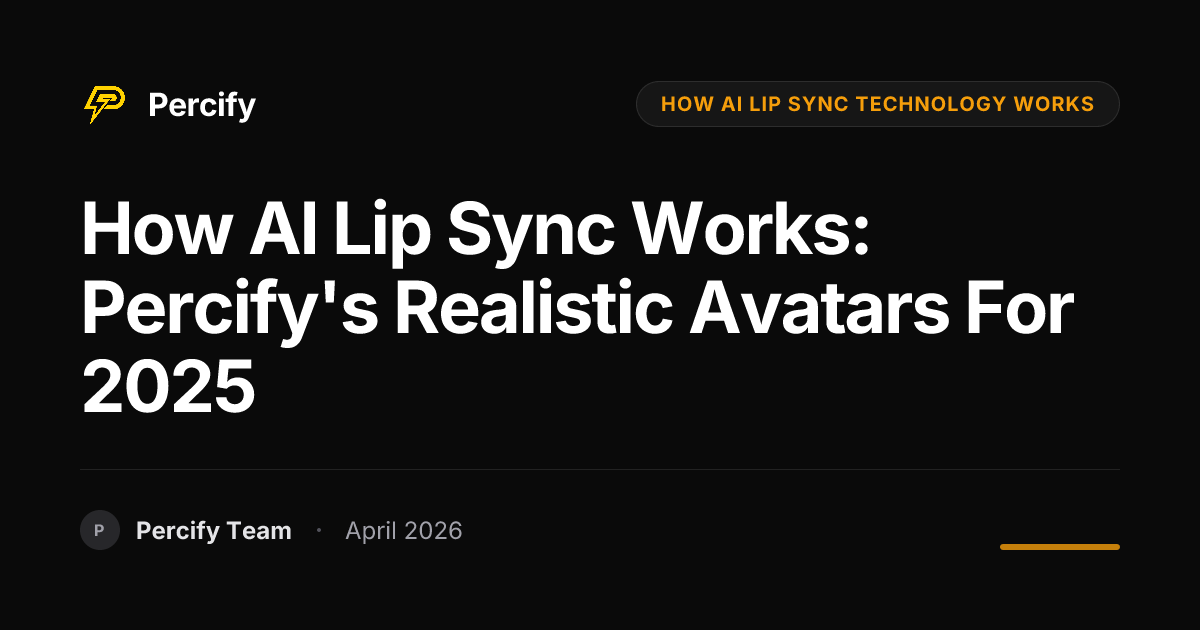 Percify

HOW AI LIP SYNC TECHNOLOGY WORKS

How AI Lip Sync Works: Percify's Realistic Avatars For 2025

P

Percify Team · April 2026