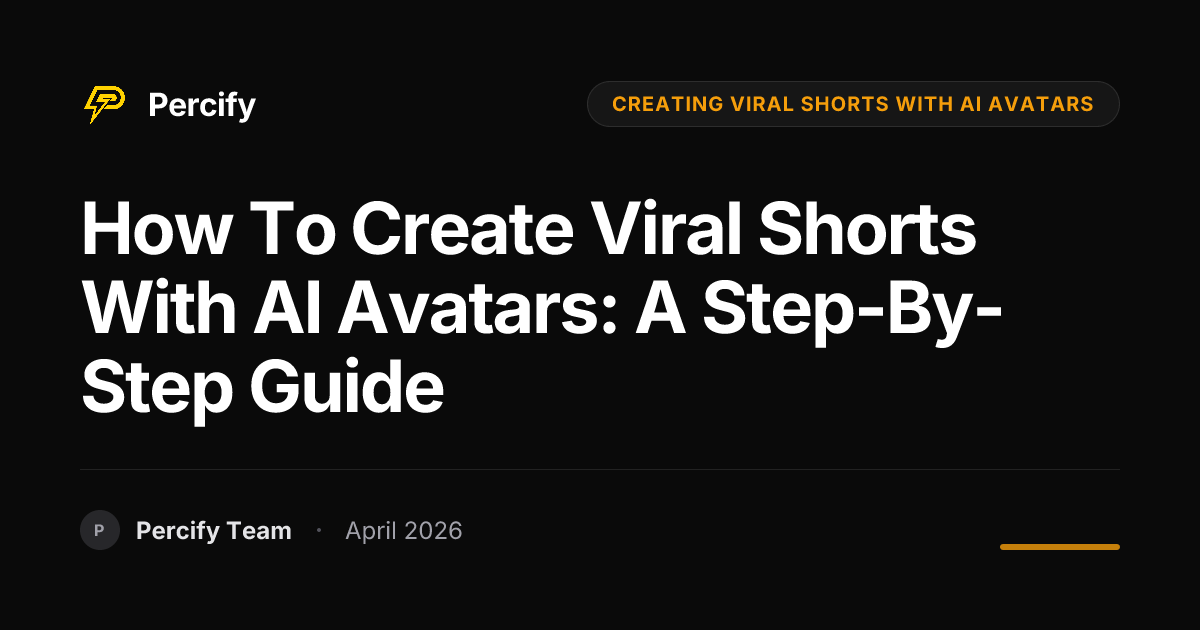 Percify

CREATING VIRAL SHORTS WITH AI AVATARS

How To Create Viral Shorts With AI Avatars: A Step-By-Step Guide

P

Percify Team · April 2026