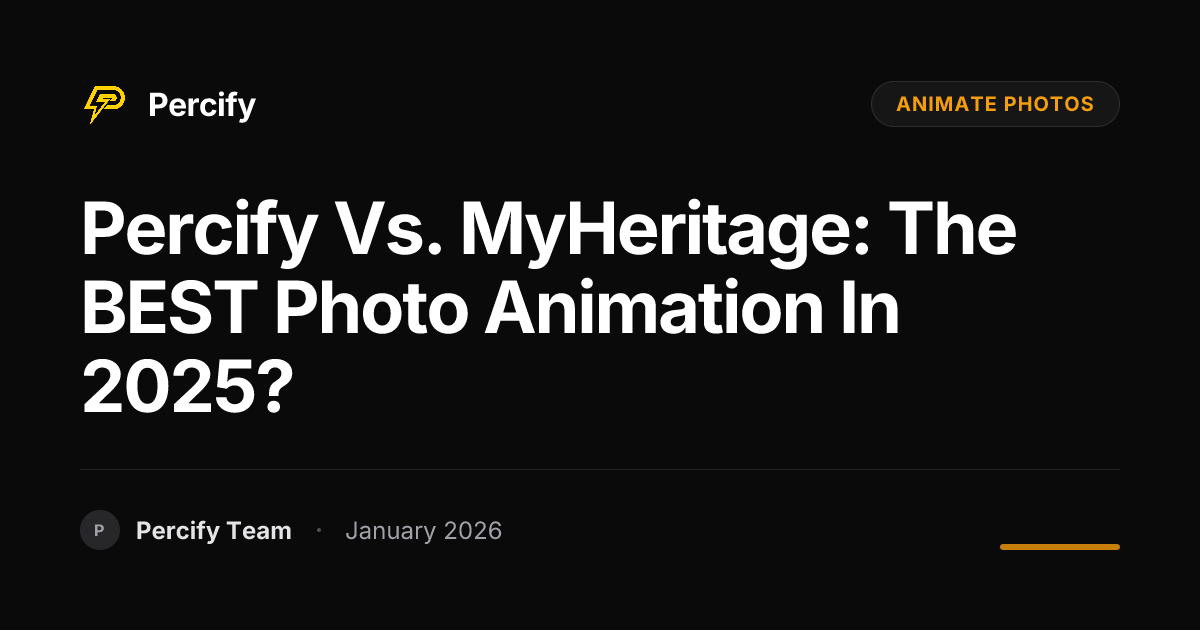 Percify

ANIMATE PHOTOS

Percify Vs. MyHeritage: The BEST Photo Animation In 2025?

P

Percify Team · January 2026