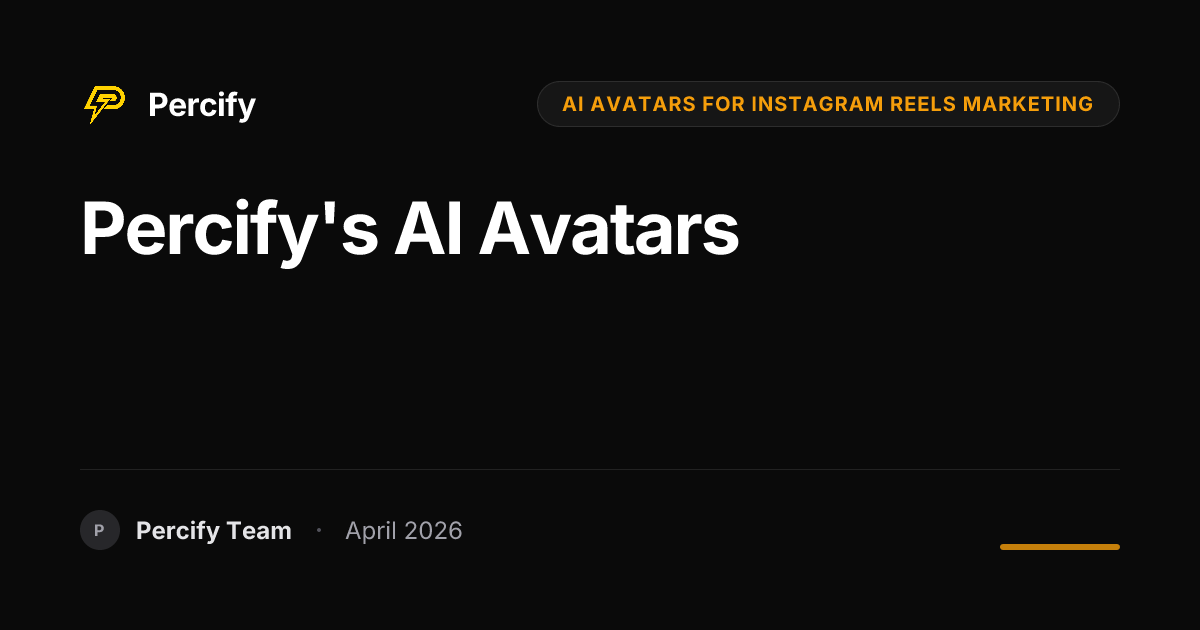 Percify

AI AVATARS FOR INSTAGRAM REELS MARKETING

Percify's AI Avatars

P

Percify Team · April 2026